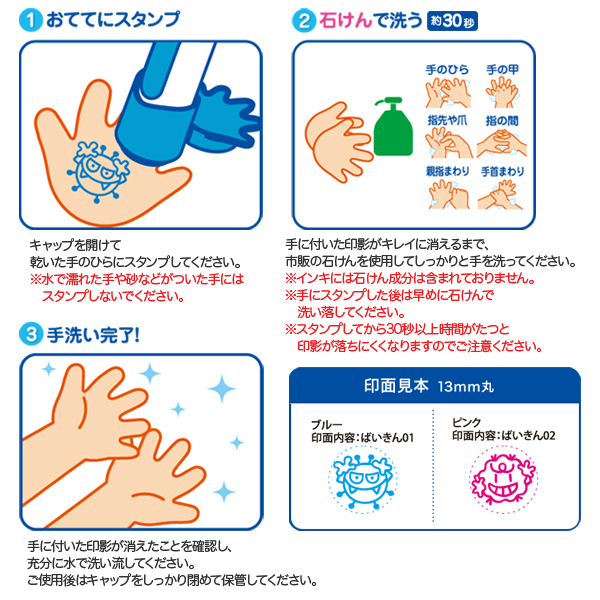 1 おててにスタンプ

キャップを開けて
乾いた手のひらにスタンプしてください。
※水で濡れた手や砂などがついた手には
スタンプしないでください。

2 石けんで洗う 約30秒

手のひら
手の甲
指先や爪
指の間
親指まわり
手首まわり

手に付いた印影がキレイに消えるまで、
市販の石けんを使用してしっかりと手を洗ってください。
※インキには石けん成分は含まれておりません。
※手にスタンプした後は早めに石けんで
洗い落してください。
※スタンプしてから30秒以上時間がたつと
印影が落ちにくくなりますのでご注意ください。

3 手洗い完了!

手に付いた印影が消えたことを確認し、
充分に水で洗い流してください。
ご使用後はキャップをしっかり閉めて保管してください。

印面見本 13mm丸

ブルー
印面内容：ばいきん01

ピンク
印面内容：ばいきん02