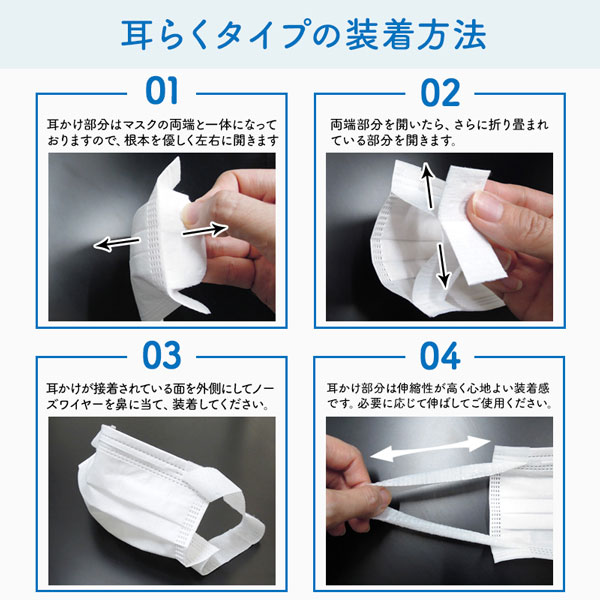 耳らくタイプの装着方法

01

耳かけ部分はマスクの両端と一体になっておりますので、根本を優しく左右に開きます

02

両端部分を開いたら、さらに折り畳まれている部分を開きます。

03

耳かけが接着されている面を外側にしてノーズワイヤーを鼻に当て、装着してください。

04

耳かけ部分は伸縮性が高く心地よい装着感です。必要に応じて伸ばしてご使用ください。