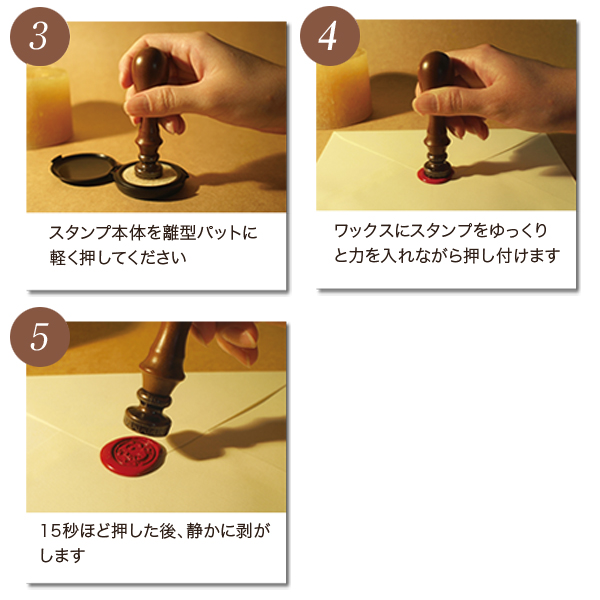 3

スタンプ本体を離型パットに軽く押してください

4

ワックスにスタンプをゆっくりと力を入れながら押し付けます

5

15秒ほど押した後、静かに剥がします