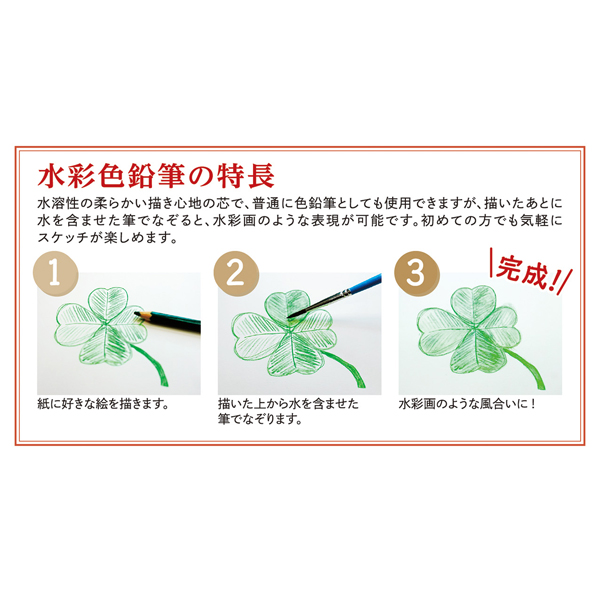 水彩色鉛筆の特長

水溶性の柔らかい描き心地の芯で、普通に色鉛筆としても使用できますが、描いたあとに水を含ませた筆でなぞると、水彩画のような表現が可能です。初めての方でも気軽にスケッチが楽しめます。

1

紙に好きな絵を描きます。

2

描いた上から水を含ませた筆でなぞります。

3

完成!!

水彩画のような風合いに！