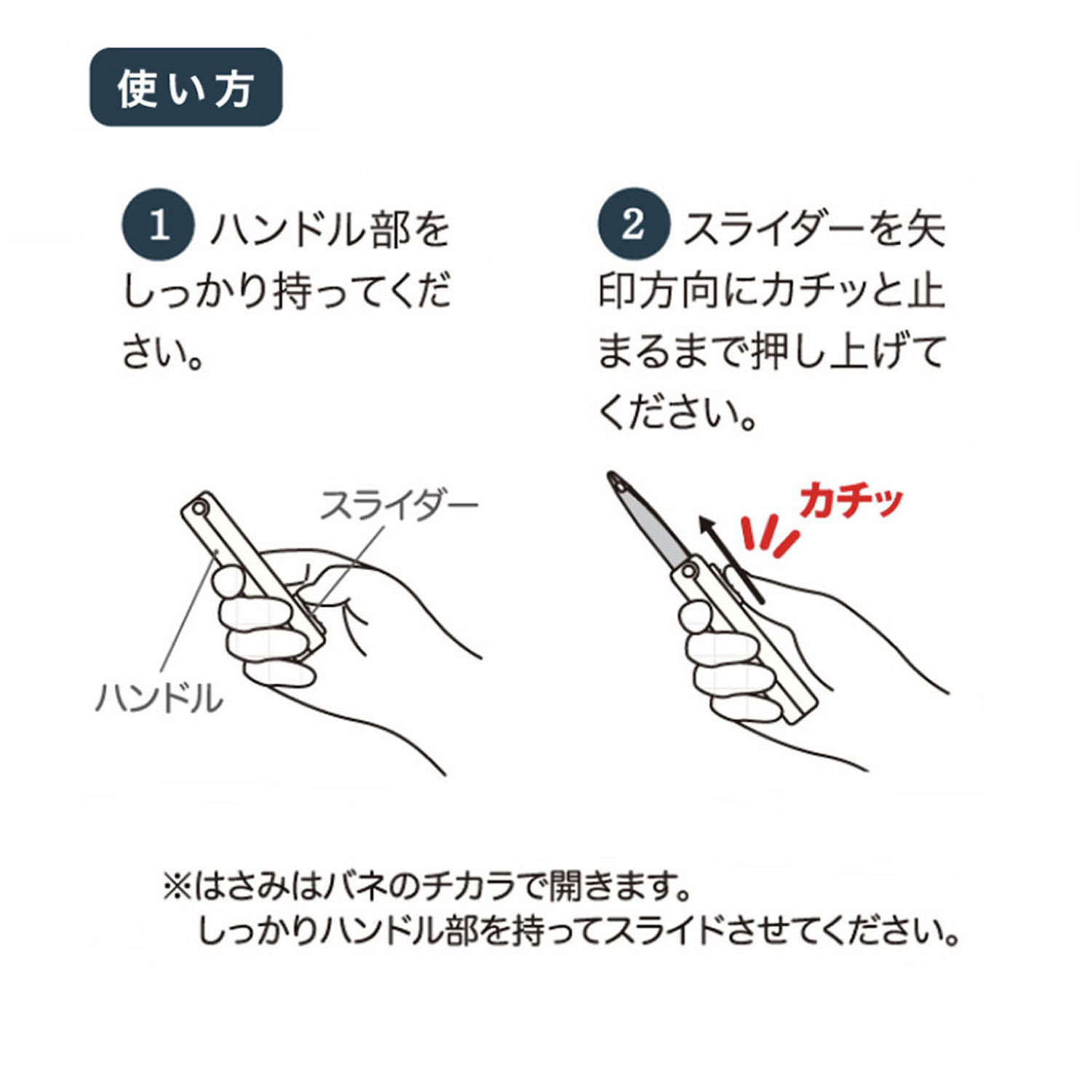 使い方

1 ハンドル部をしっかり持ってください。

スライダー

ハンドル

2 スライダーを矢印方向にカチッと止まるまで押し上げてください。

カチッ

※はさみはバネのチカラで開きます。
しっかりハンドル部を持ってスライドさせてください。