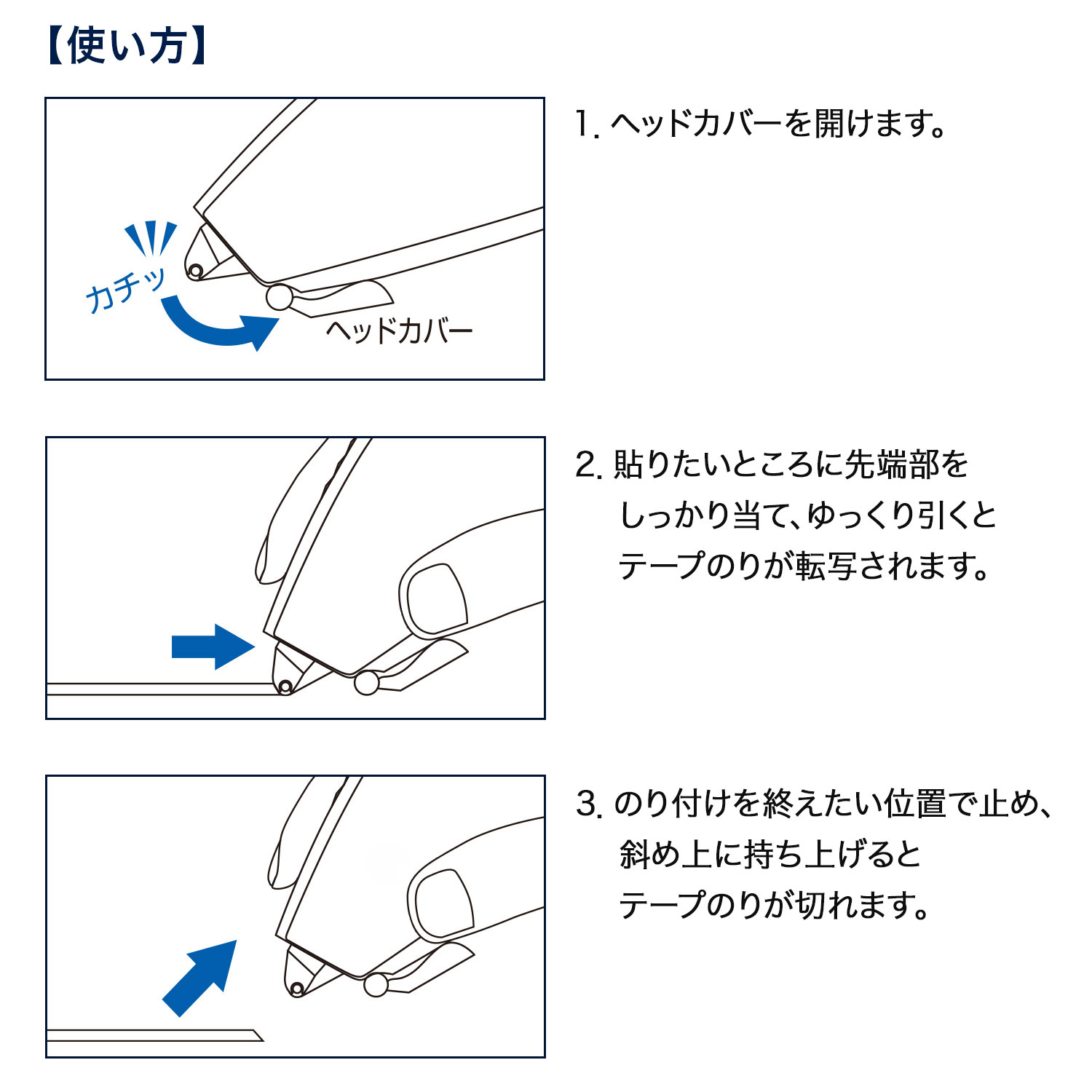 【使い方】

カチッ

ヘッドカバー

1. ヘッドカバーを開けます。

2. 貼りたいところに先端部をしっかり当て、ゆっくり引くとテープのりが転写されます。

3. のり付けを終えたい位置で止め、斜め上に持ち上げるとテープのりが切れます。