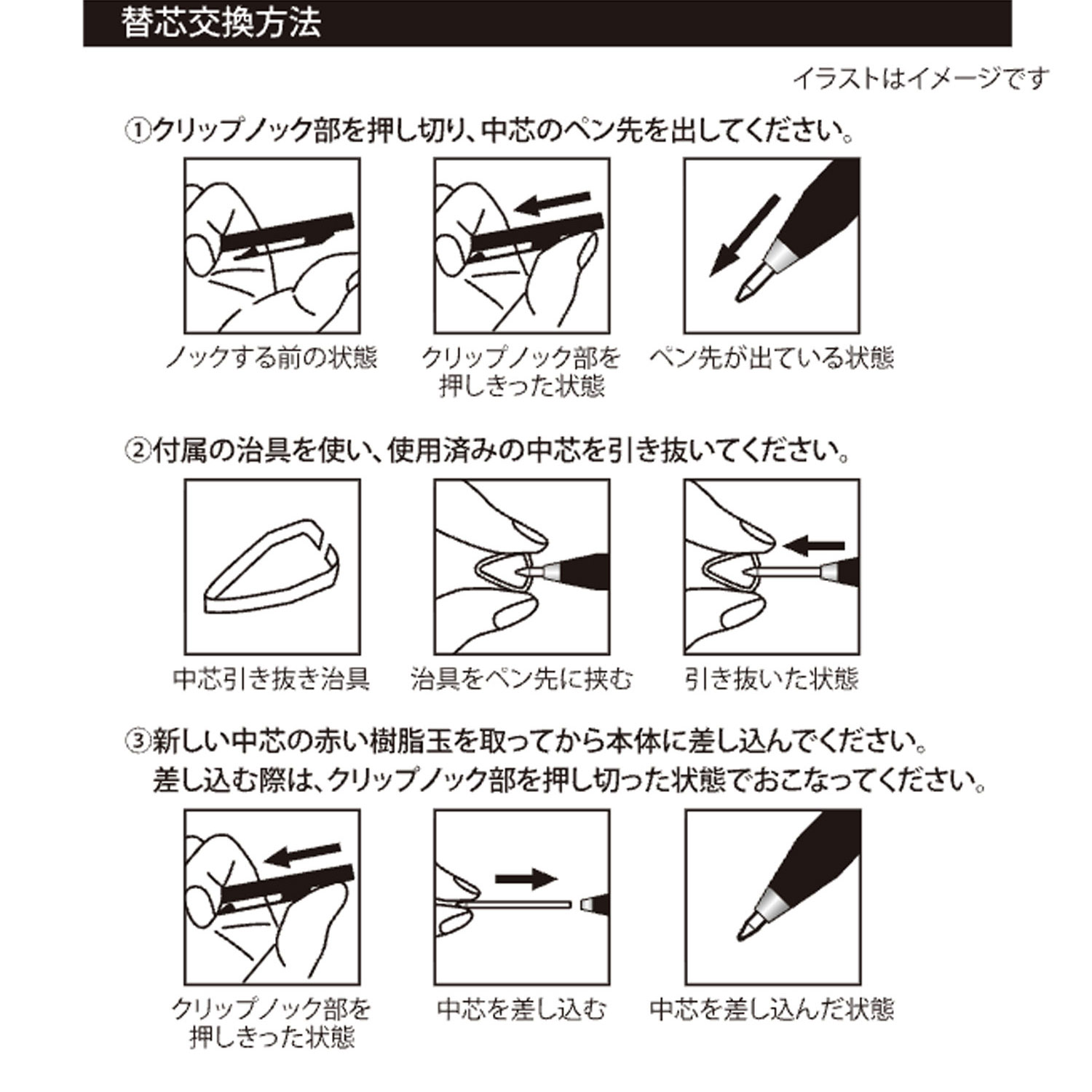 替芯交換方法

イラストはイメージです

①クリップノック部を押し切り、中芯のペン先を出してください。

ノックする前の状態

クリップノック部を押しきった状態

ペン先が出ている状態

②付属の治具を使い、使用済みの中芯を引き抜いてください。

中芯引き抜き治具

治具をペン先に挟む

引き抜いた状態

③新しい中芯の赤い樹脂玉を取ってから本体に差し込んでください。
差し込む際は、クリップノック部を押し切った状態でおこなってください。

クリップノック部を押しきった状態

中芯を差し込む

中芯を差し込んだ状態