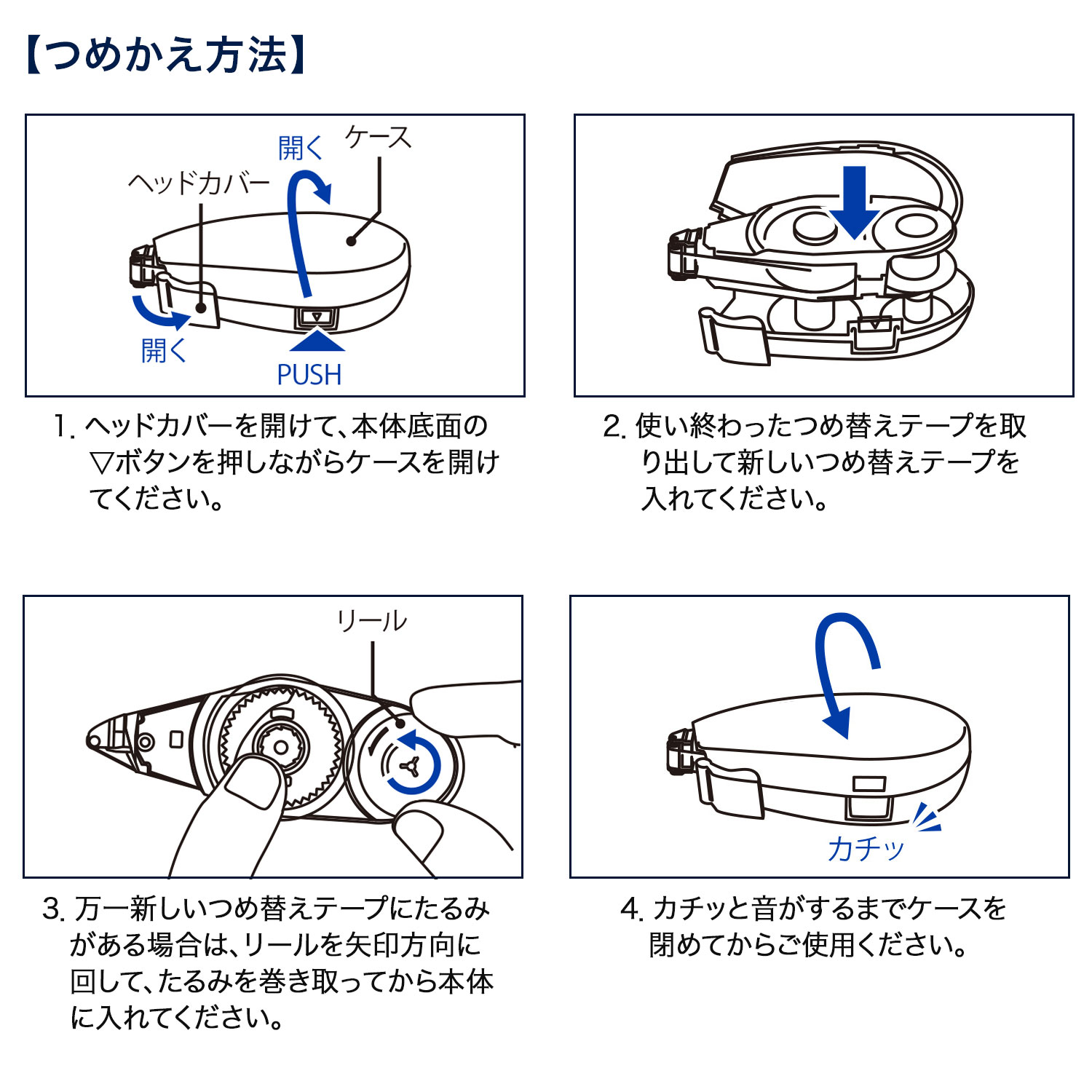 【つめかえ方法】

開く
ケース
ヘッドカバー
開く
PUSH

1. ヘッドカバーを開けて、本体底面の▽ボタンを押しながらケースを開けてください。

2. 使い終わったつめ替えテープを取り出して新しいつめ替えテープを入れてください。

リール

3. 万一新しいつめ替えテープにたるみがある場合は、リールを矢印方向に回して、たるみを巻き取ってから本体に入れてください。

カチッ

4. カチッと音がするまでケースを閉めてからご使用ください。