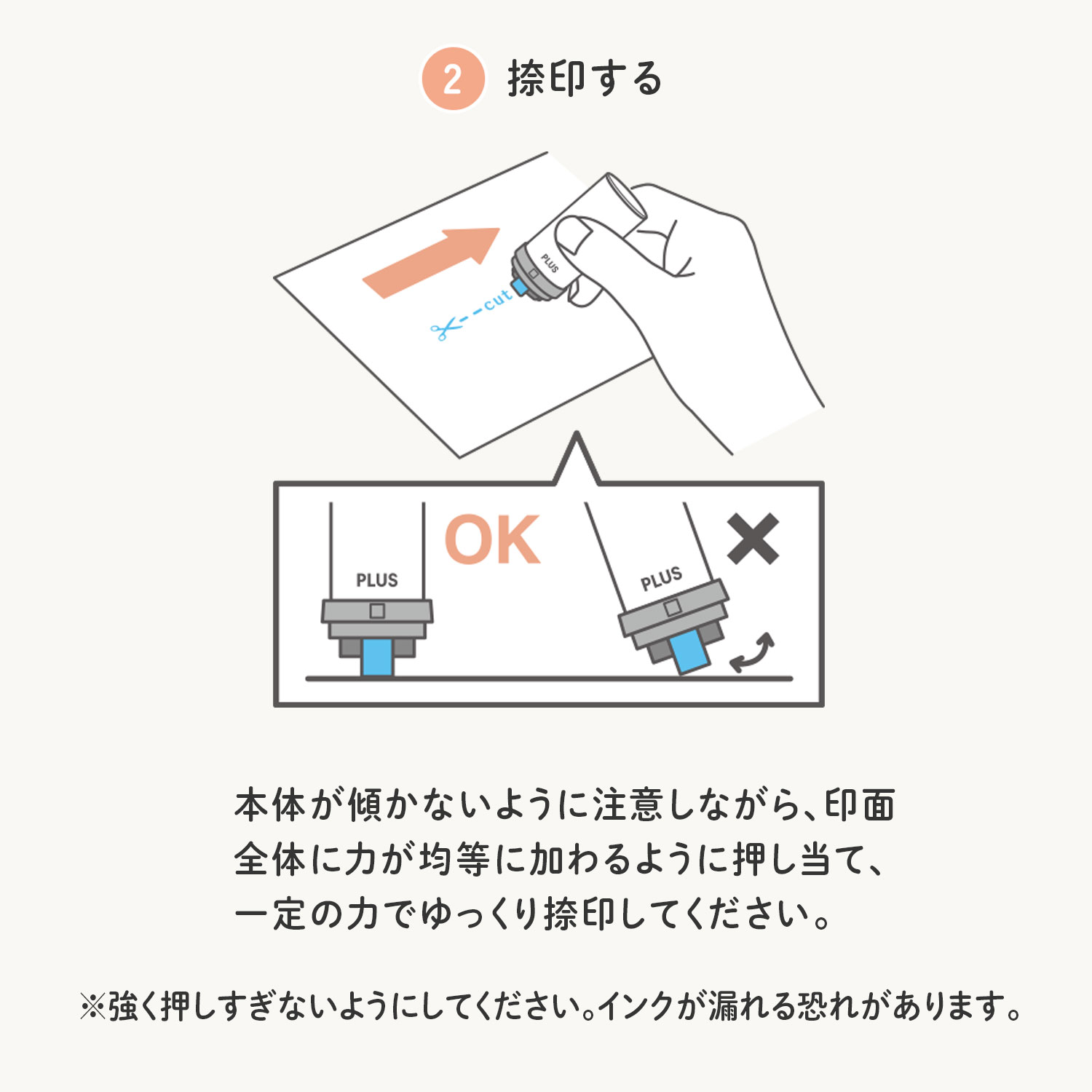 2 捺印する

PLUS

cut

PLUS

OK

PLUS

×

本体が傾かないように注意しながら、印面全体に力が均等に加わるように押し当て、一定の力でゆっくり捺印してください。

※強く押しすぎないようにしてください。インクが漏れる恐れがあります。