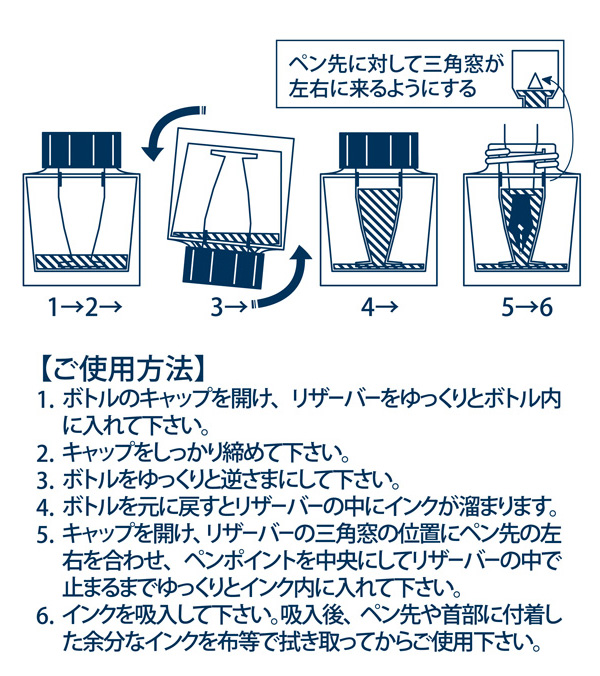 ペン先に対して三角窓が左右に来るようにする

1→2→

3→

4→

5→6

【ご使用方法】

1. ボトルのキャップを開け、リザーバーをゆっくりとボトル内に入れて下さい。
2. キャップをしっかり締めて下さい。
3. ボトルをゆっくりと逆さまにして下さい。
4. ボトルを元に戻すとリザーバーの中にインクが溜まります。
5. キャップを開け、リザーバーの三角窓の位置にペン先の左右を合わせ、ペンポイントを中央にしてリザーバーの中で止まるまでゆっくりとインク内に入れて下さい。
6. インクを吸入して下さい。吸入後、ペン先や首部に付着した余分なインクを布等で拭き取ってからご使用下さい。