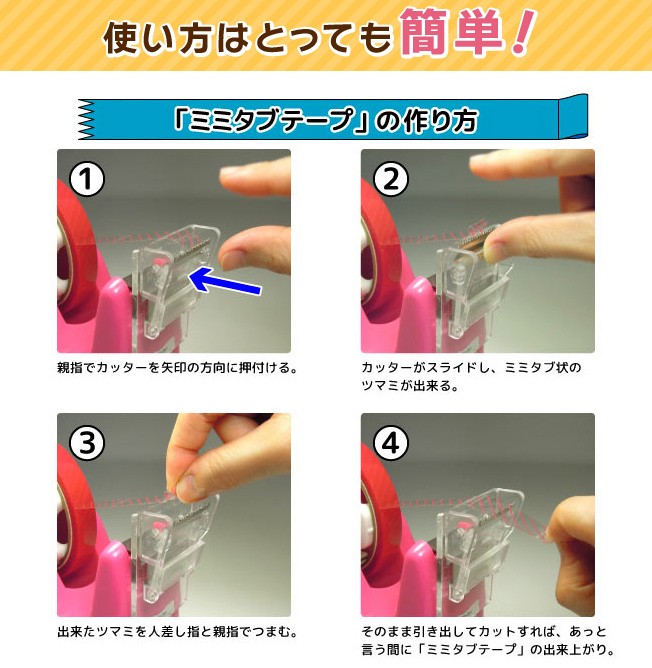 使い方はとっても簡単!

「ミミタブテープ」の作り方

①

親指でカッターを矢印の方向に押付ける。

②

カッターがスライドし、ミミタブ状のツマミが出来る。

③

出来たツマミを人差し指と親指でつまむ。

④

そのまま引き出してカットすれば、あっと言う間に「ミミタブテープ」の出来上がり。