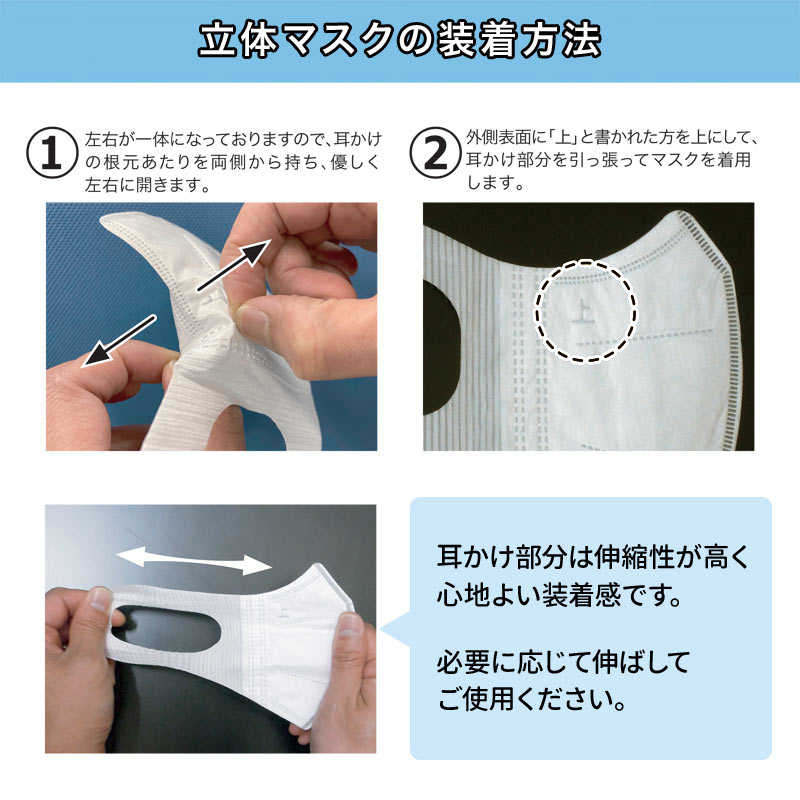 立体マスクの装着方法

①
左右が一体になっておりますので、耳かけの根元あたりを両側から持ち、優しく左右に開きます。

②
外側表面に「上」と書かれた方を上にして、耳かけ部分を引っ張ってマスクを着用します。

上

上

耳かけ部分は伸縮性が高く心地よい装着感です。

必要に応じて伸ばしてご使用ください。